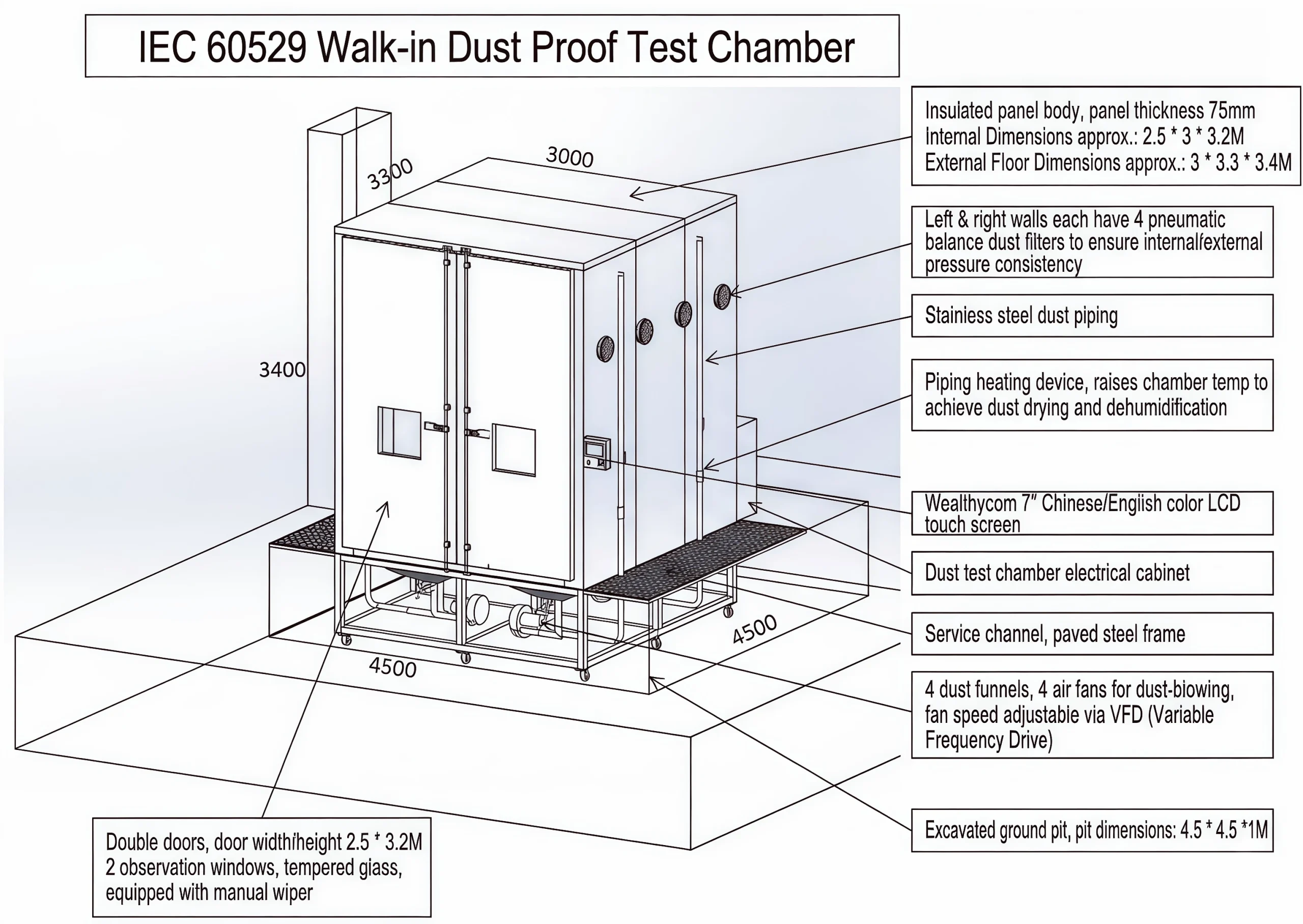 IEC 60529 Walk-in Dust Proof Test Chamber

3300

3000

3400

4500

4500

Insulated panel body, panel thickness 75mm
Internal Dimensions approx.: 2.5 * 3 * 3.2M
External Floor Dimensions approx.: 3 * 3.3 * 3.4M

Left & right walls each have 4 pneumatic balance dust filters to ensure internal/external pressure consistency

Stainiess steel dust piping

Piping heating device, raises chamber temp to achieve dust drying and dehumidification

Wealthycom 7" Chinese/Engiish color LCD touch screen

Dust test chamber electrical cabinet

Service channel, paved steel frame

4 dust funnels, 4 air fans for dust-biowing, fan speed adjustable via VFD (Variable Frequency Drive)

Excavated ground pit, pit dimensions: 4.5 * 4.5 *1M

Double doors, door width/height 2.5 * 3.2M
2 observation windows, tempered giass, equipped with manual wiper